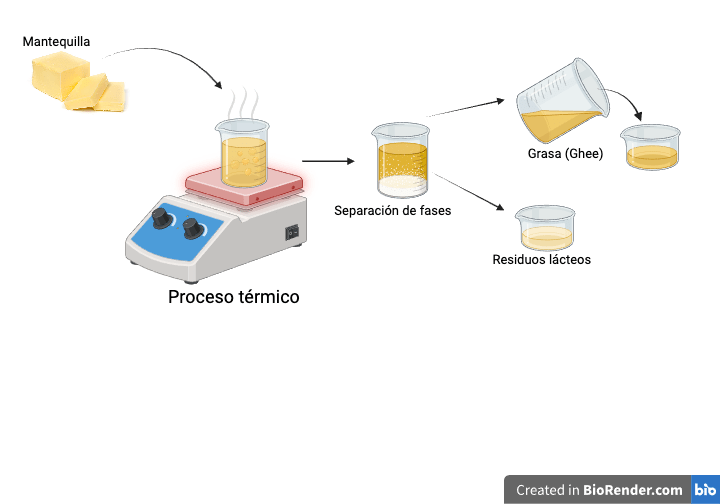 Mantequilla

Proceso térmico

Separación de fases

Grasa (Ghee)

Residuos lácteos

Created in BioRender.com bio